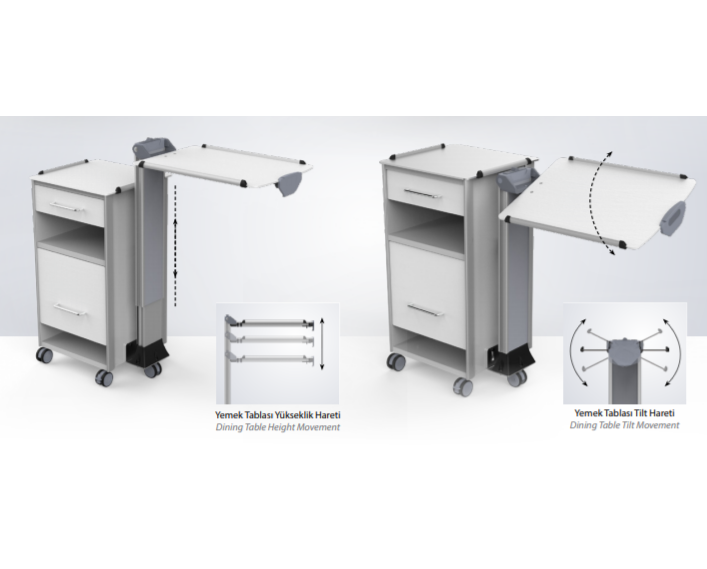 Yemek Tablası Yükseklik Hareti
Dining Table Height Movement

Yemek Tablası Tilt Hareti
Dining Table Tilt Movement